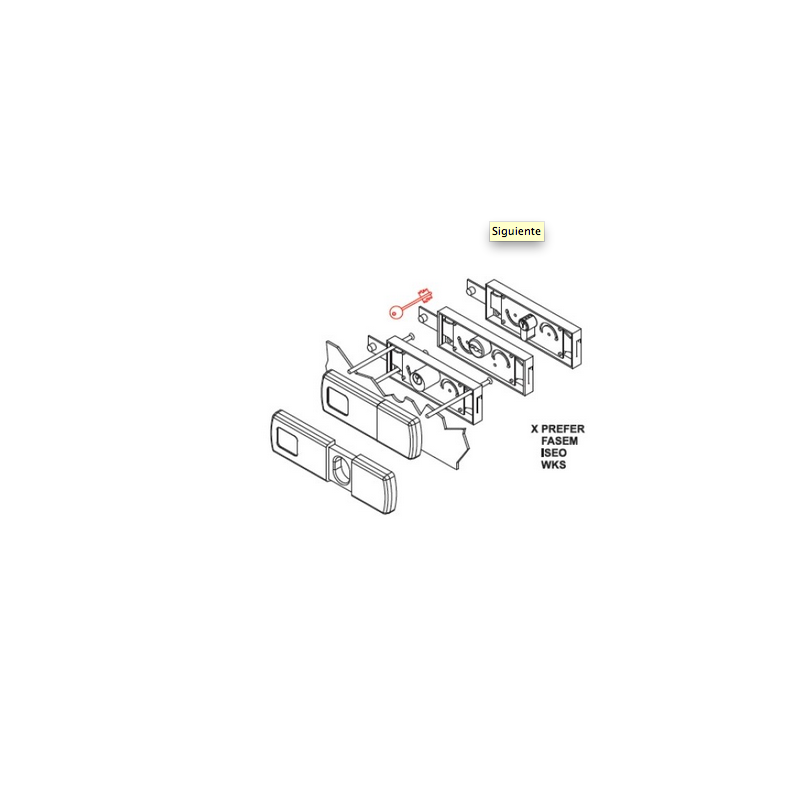 Siguiente

X PREFER
FASEM
ISEO
WKS